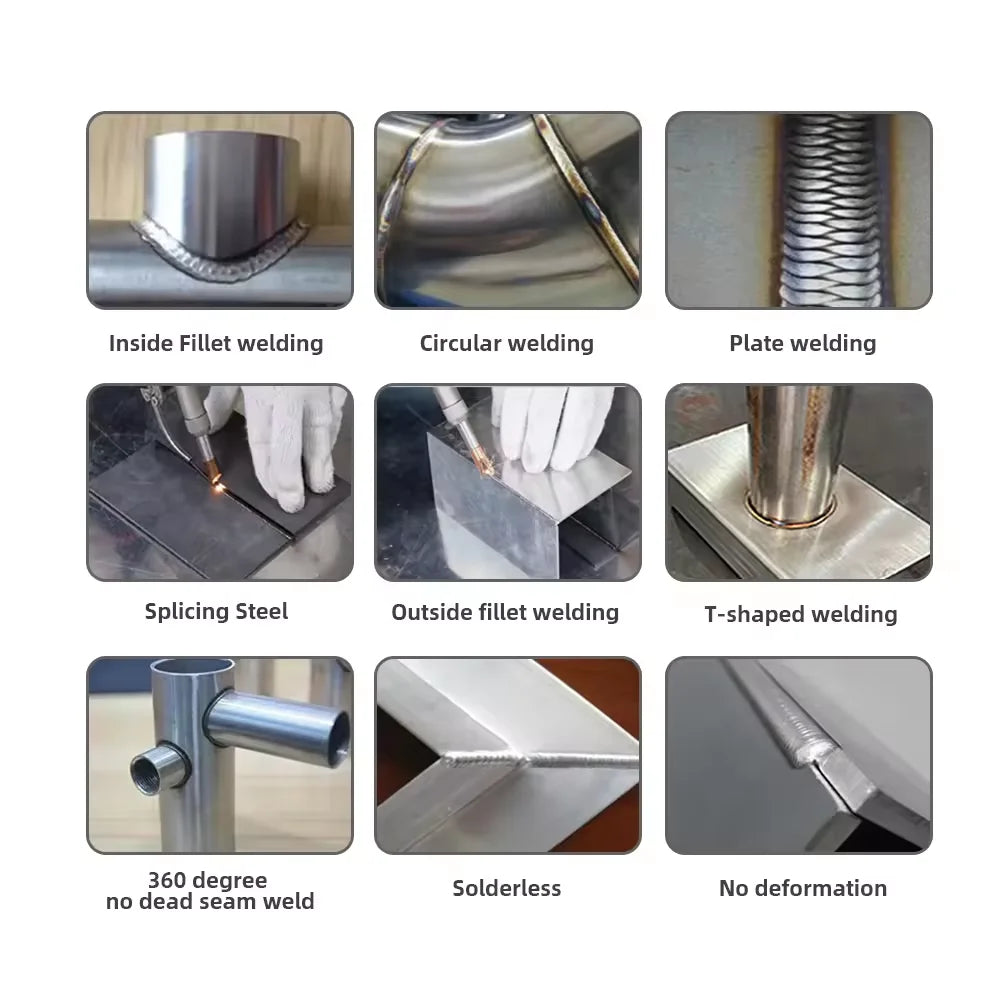 Inside Fillet welding

Circular welding

Plate welding

Splicing Steel

Outside fillet welding

T-shaped welding

360 degree
no dead seam weld

Solderless

No deformation